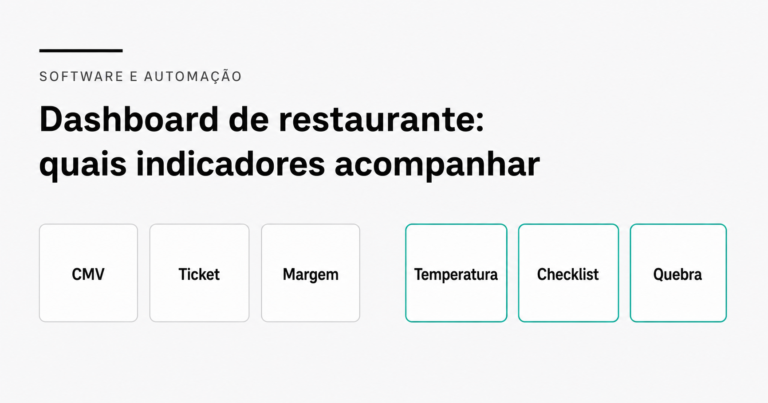 SOFTWARE E AUTOMAÇÃO

Dashboard de restaurante: quais indicadores acompanhar

CMV

Ticket

Margem

Temperatura

Checklist

Quebra